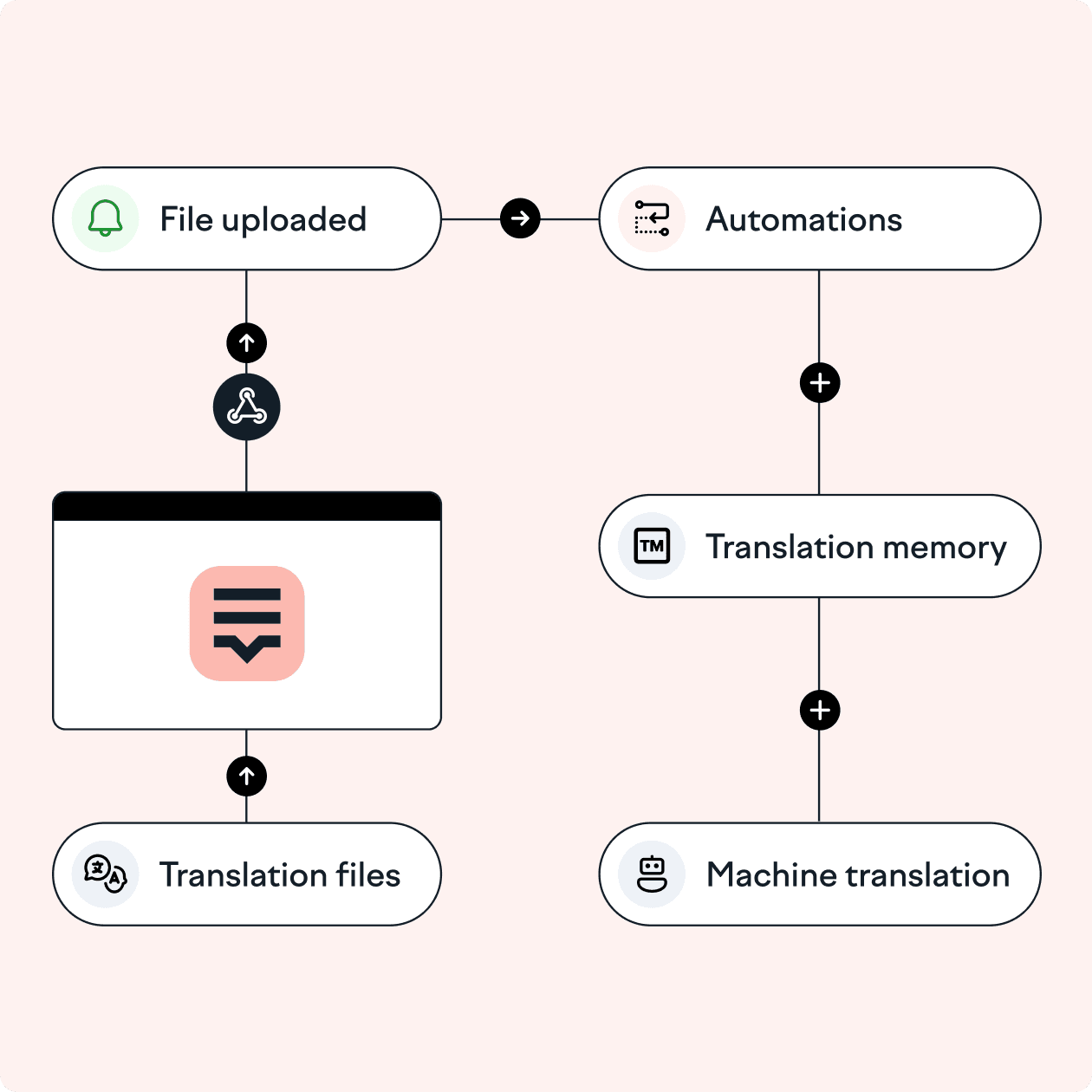 File uploaded

Automations

TM

Translation memory

Translation files

Machine translation